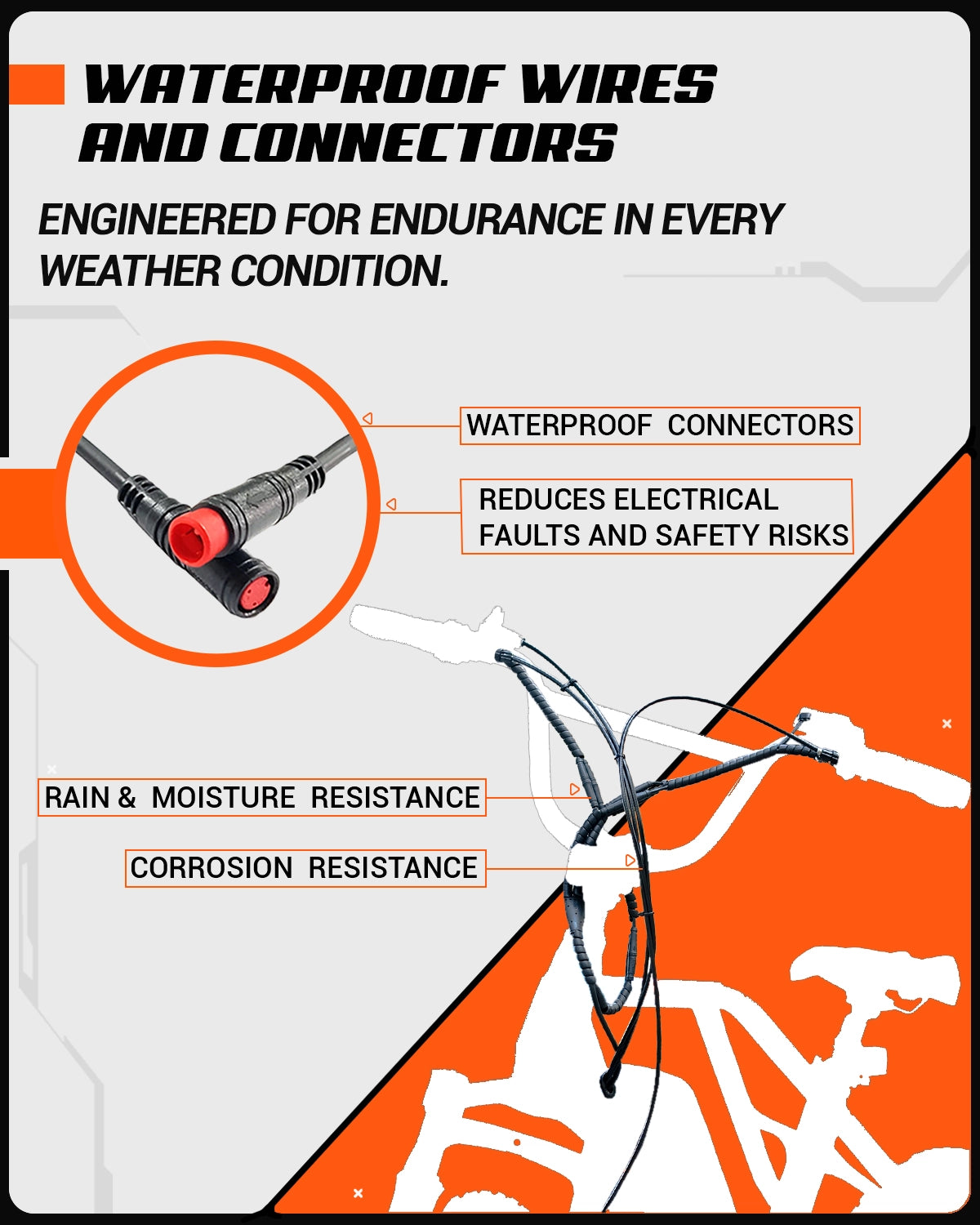 WATERPROOF WIRES AND CONNECTORS

ENGINEERED FOR ENDURANCE IN EVERY WEATHER CONDITION.

WATERPROOF CONNECTORS

REDUCES ELECTRICAL FAULTS AND SAFETY RISKS

RAIN & MOISTURE RESISTANCE

CORROSION RESISTANCE