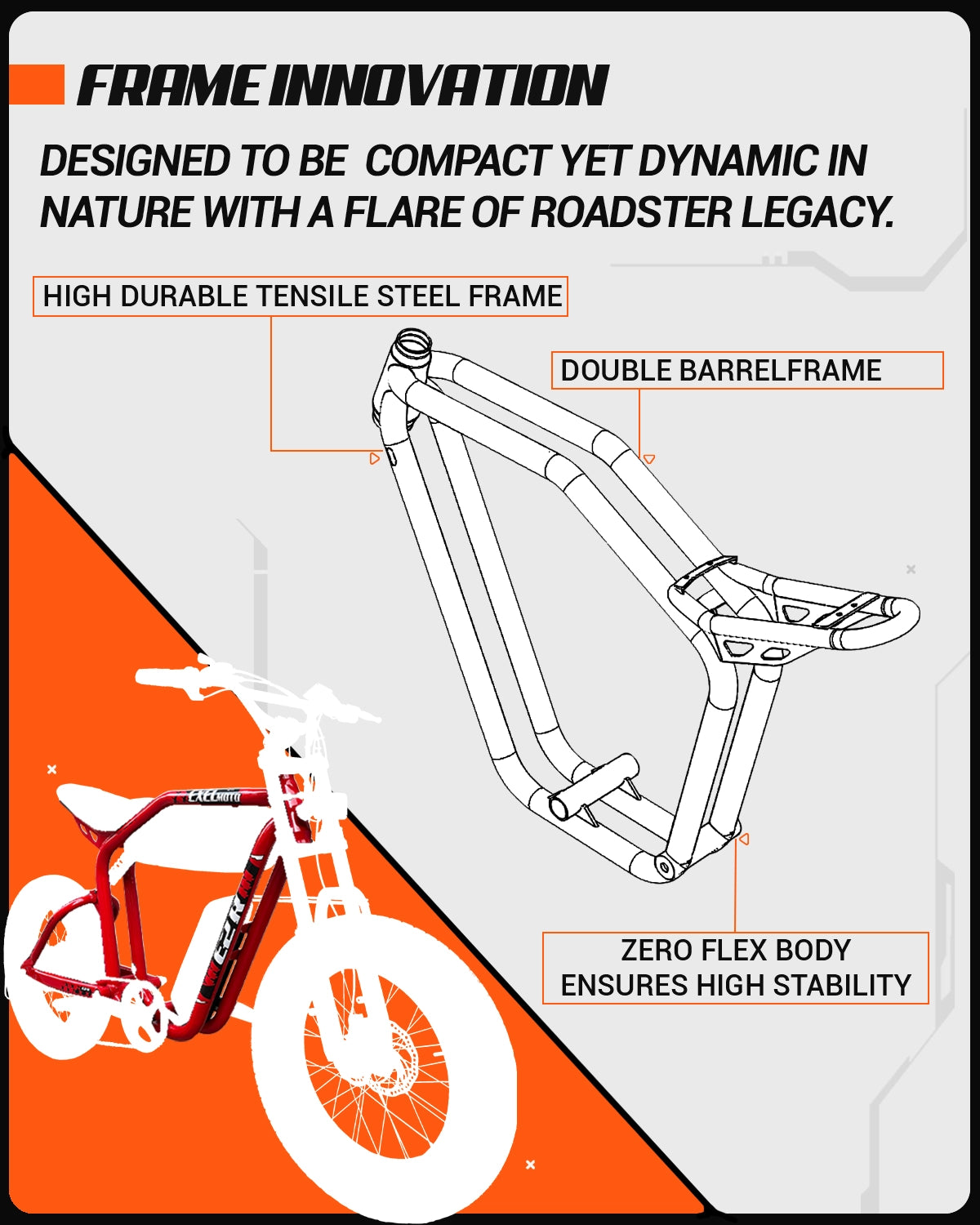 FRAME INNOVATION

DESIGNED TO BE COMPACT YET DYNAMIC IN NATURE WITH A FLARE OF ROADSTER LEGACY.

HIGH DURABLE TENSILE STEEL FRAME

DOUBLE BARRELFRAME

ZERO FLEX BODY ENSURES HIGH STABILITY

EXELMOTO

EZR